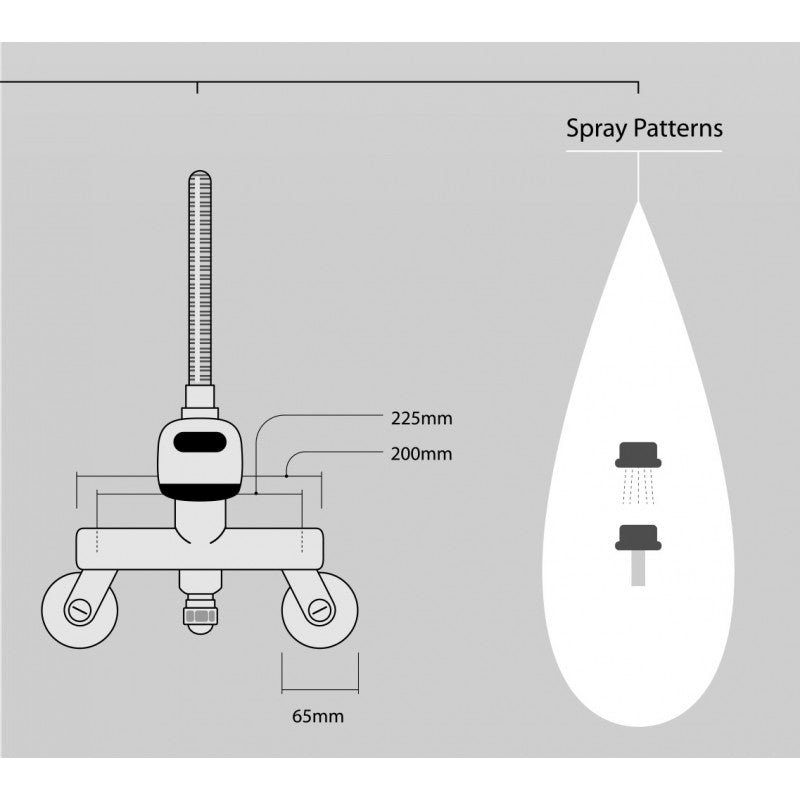 Spray Patterns

225mm

200mm

65mm